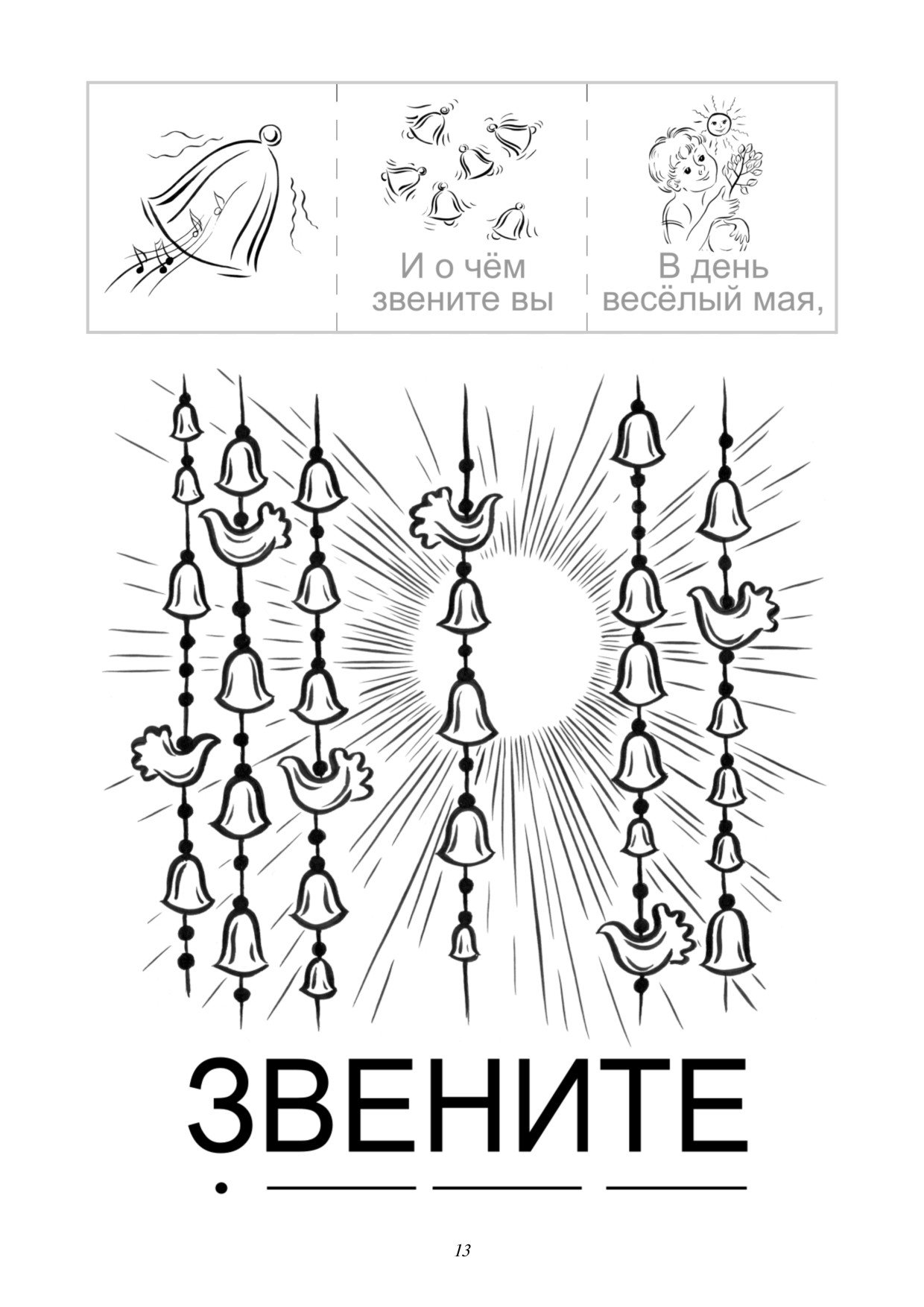 И о чём звените вы

В день весёлый мая,

ЗВЕНИТЕ

13